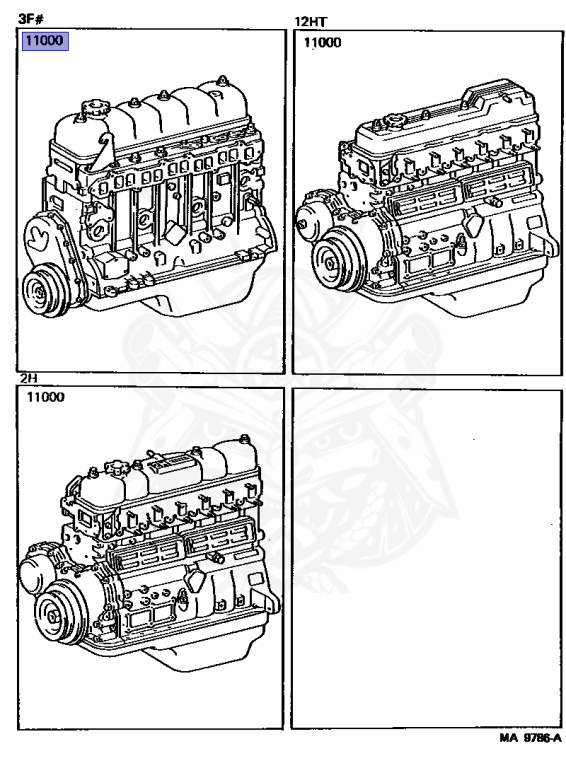 3F#

11000

12HT

11000

2H

11000

MA 9786-A