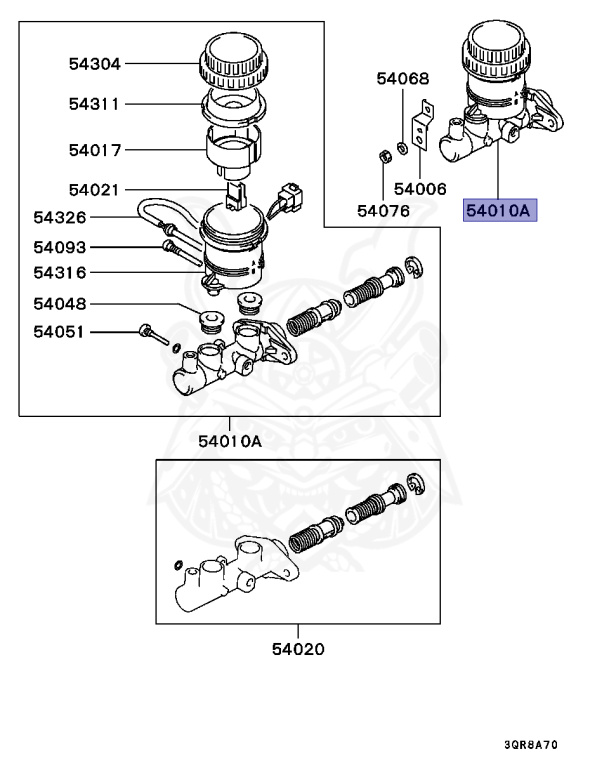 54304
54311
54017
54021
54326
54093
54316
54048
54051
54068
54006
54076
54010A
54010A
54020
3QR8A70