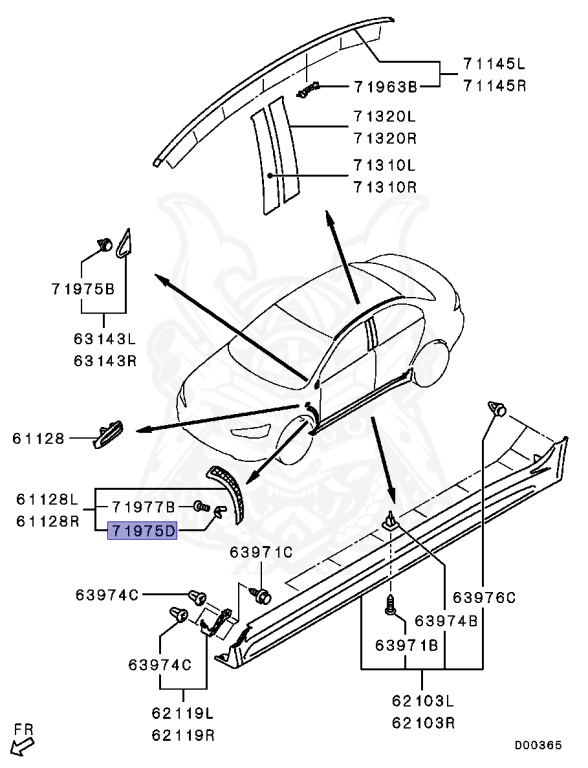 71145L
71145R
71963B
71320L
71320R
71310L
71310R
71975B
63143L
63143R
61128
61128L
61128R
71977B
71975D
63971C
63974C
63974C
62119L
62119R
63976C
63974B
63971B
62103L
62103R
FR
D00365