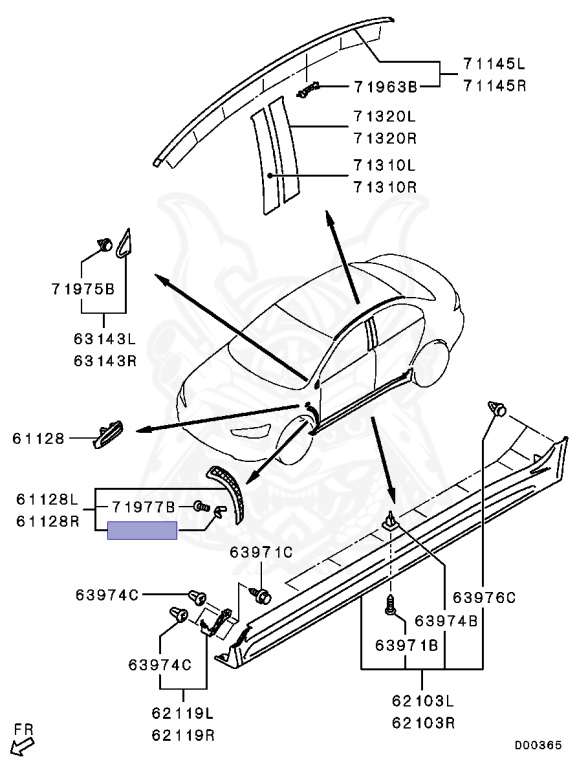 71145L
71145R
71963B
71320L
71320R
71310L
71310R
71975B
63143L
63143R
61128
61128L
61128R
71977B
63971C
63974C
63974C
62119L
62119R
63976C
63974B
63971B
62103L
62103R
FR
D00365