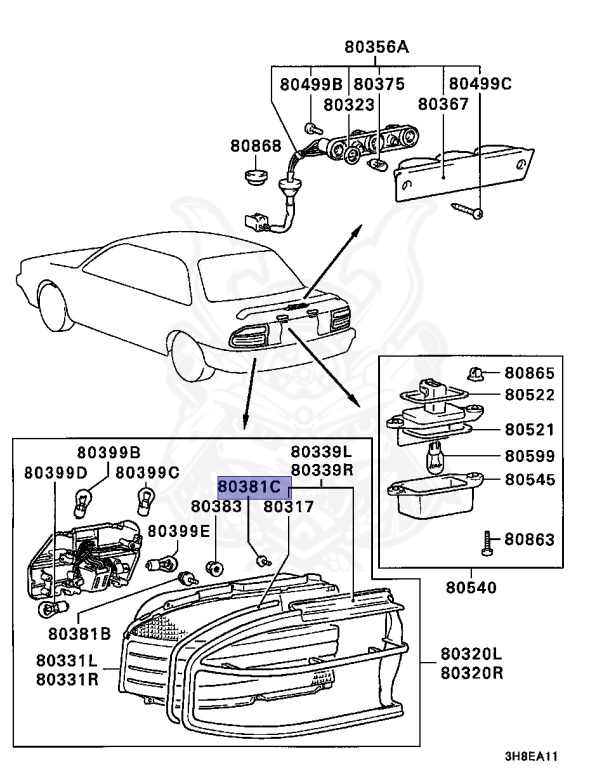 80356A
80499B
80375
80499C
80323
80367
80868
80865
80522
80521
80599
80545
80863
80540
80399B
80399D
80399C
80339L
80339R
80381C
80383
80317
80399E
80381B
80331L
80331R
80320L
80320R
3H8EA11