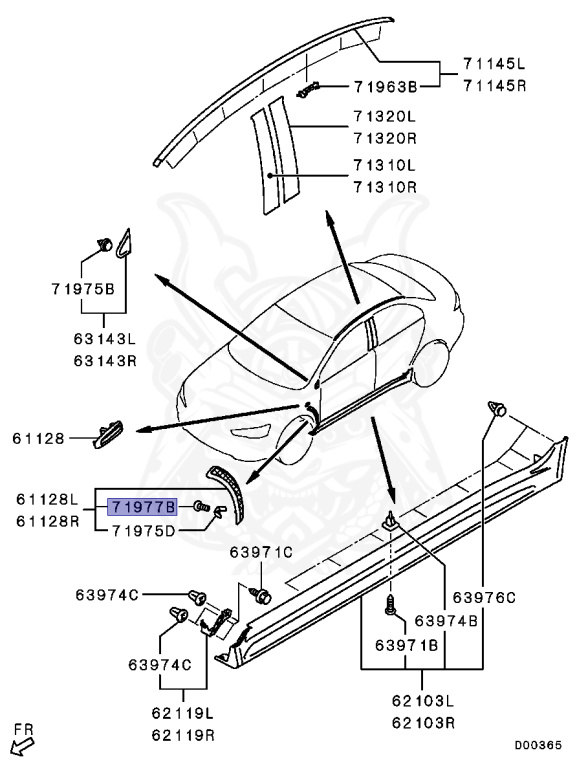 71145L
71145R
71963B
71320L
71320R
71310L
71310R
71975B
63143L
63143R
61128
61128L
61128R
71977B
71975D
63971C
63974C
63974C
62119L
62119R
63976C
63974B
63971B
62103L
62103R
FR
D00365