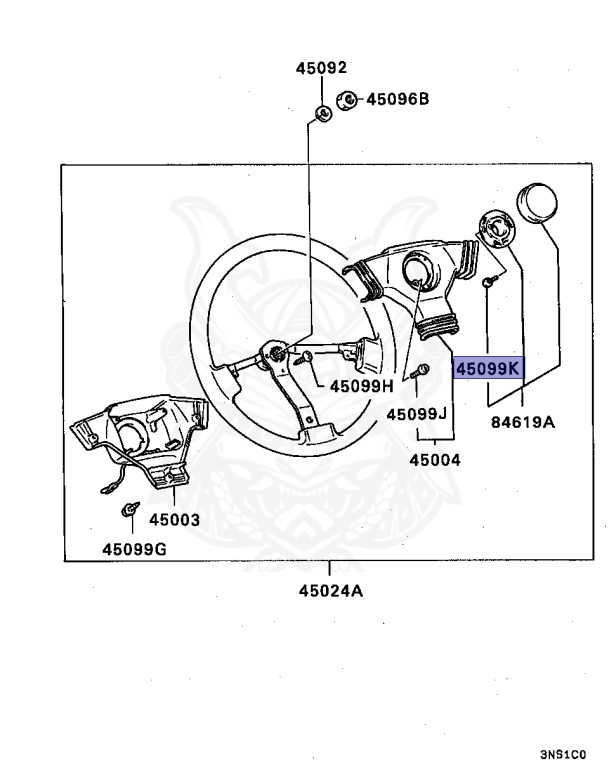 45092
45096B
45099K
45099H
45099J
84619A
45004
45003
45099G
45024A
3NS1C0