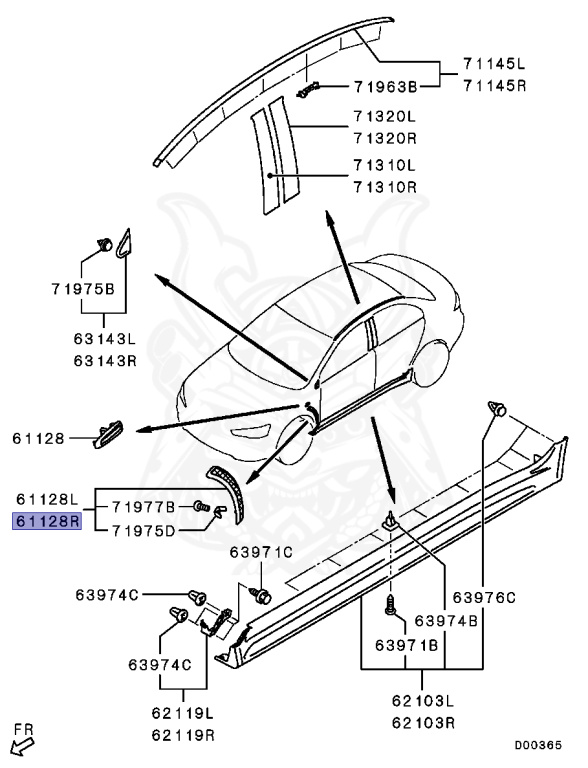 71145L
71145R
71963B
71320L
71320R
71310L
71310R
71975B
63143L
63143R
61128
61128L
61128R
71977B
71975D
63971C
63974C
63974C
62119L
62119R
63976C
63974B
63971B
62103L
62103R
FR
D00365