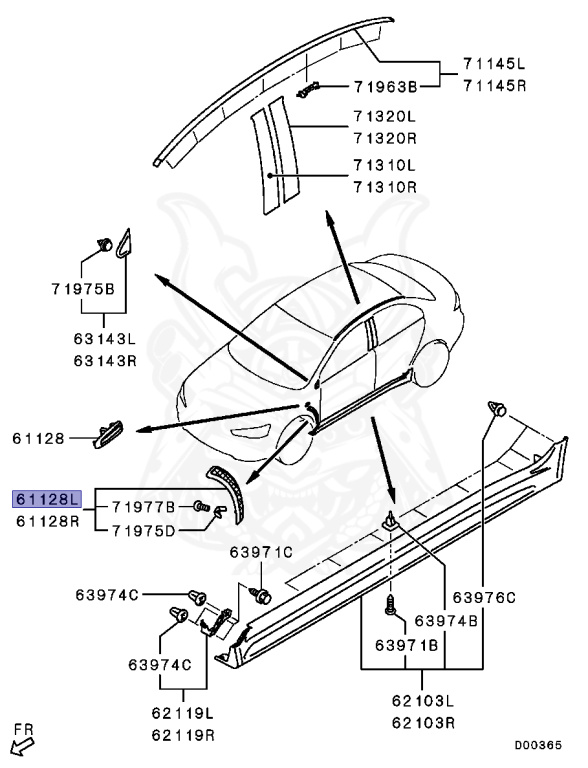 71145L
71145R
71963B
71320L
71320R
71310L
71310R
71975B
63143L
63143R
61128
61128L
61128R
71977B
71975D
63971C
63974C
63974C
62119L
62119R
63976C
63974B
63971B
62103L
62103R
FR
D00365