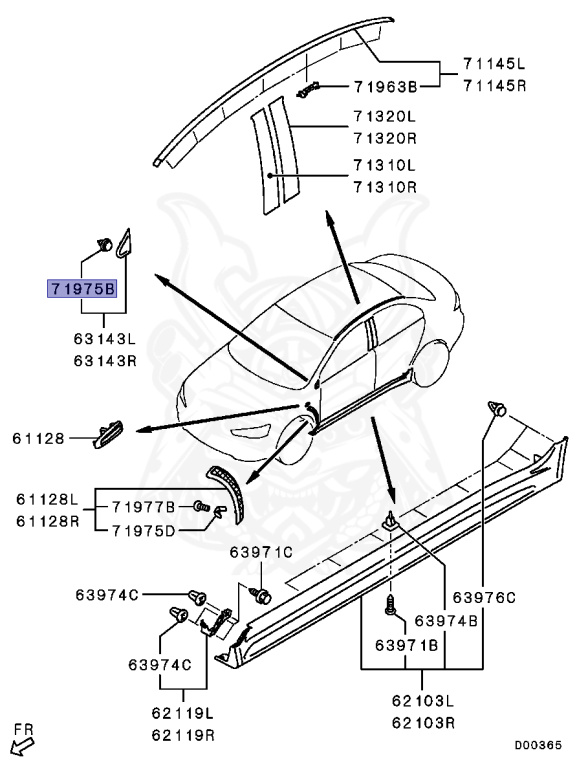 71145L
71145R
71963B
71320L
71320R
71310L
71310R
71975B
63143L
63143R
61128
61128L
61128R
71977B
71975D
63971C
63974C
63974C
62119L
62119R
63976C
63974B
63971B
62103L
62103R
FR
D00365