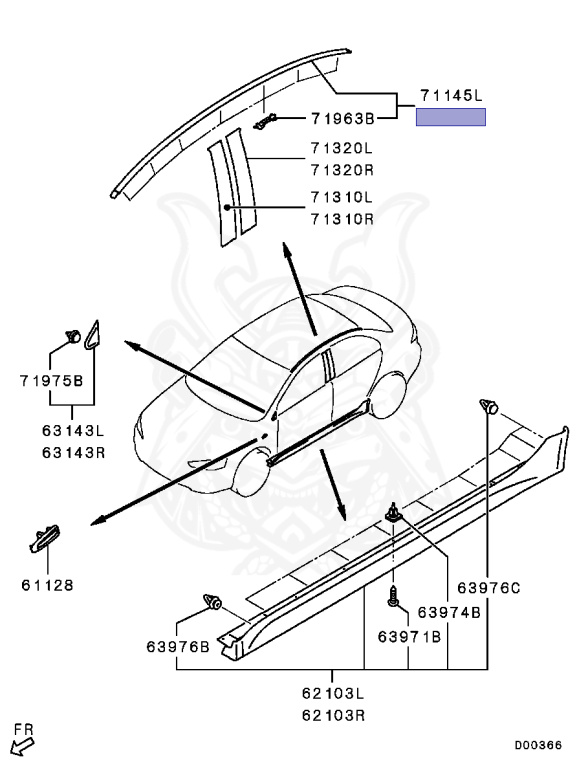 71145L
71963B
71320L
71320R
71310L
71310R
71975B
63143L
63143R
61128
63976C
63974B
63971B
63976B
62103L
62103R
FR
D00366