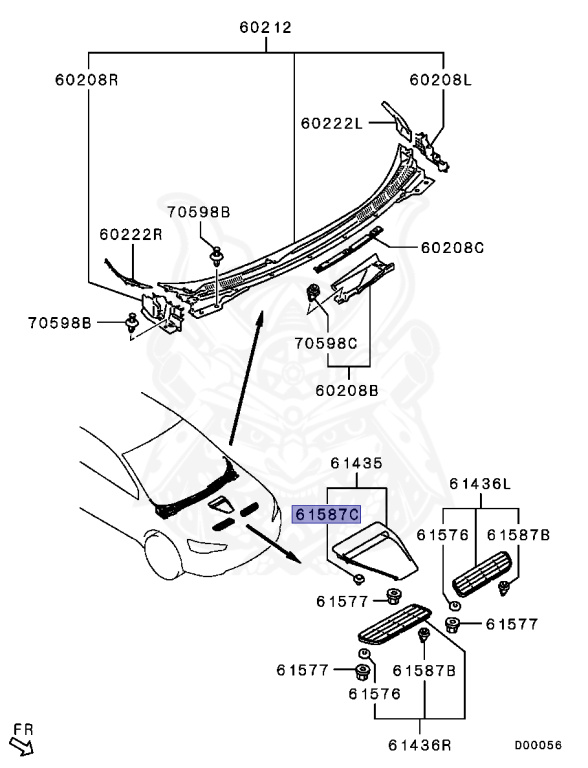 60212
60208R
60208L
60222L
70598B
60222R
60208C
70598B
70598C
60208B
61435
61436L
61587C
61576
61587B
61577
61577
61577
61587B
61576
61436R
FR
D00056