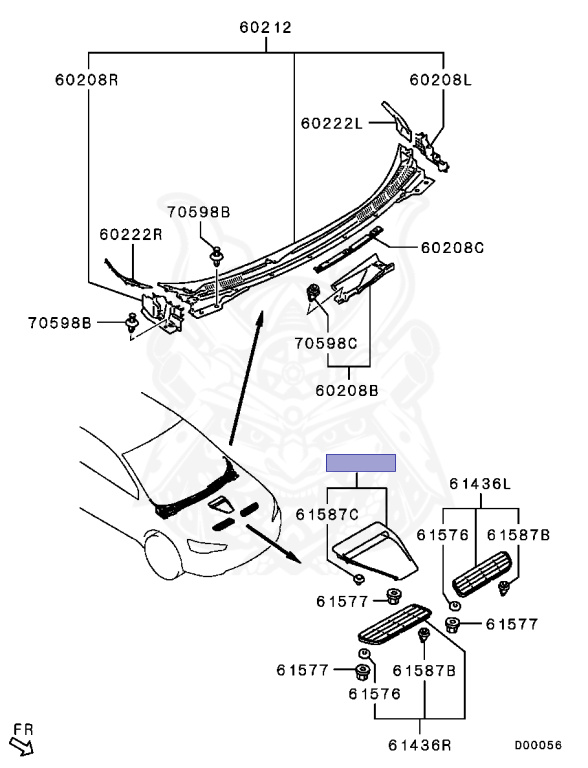 60212
60208R
60208L
60222L
70598B
60222R
60208C
70598B
70598C
60208B
61436L
61587C
61576
61587B
61577
61577
61577
61587B
61576
61436R
FR
D00056