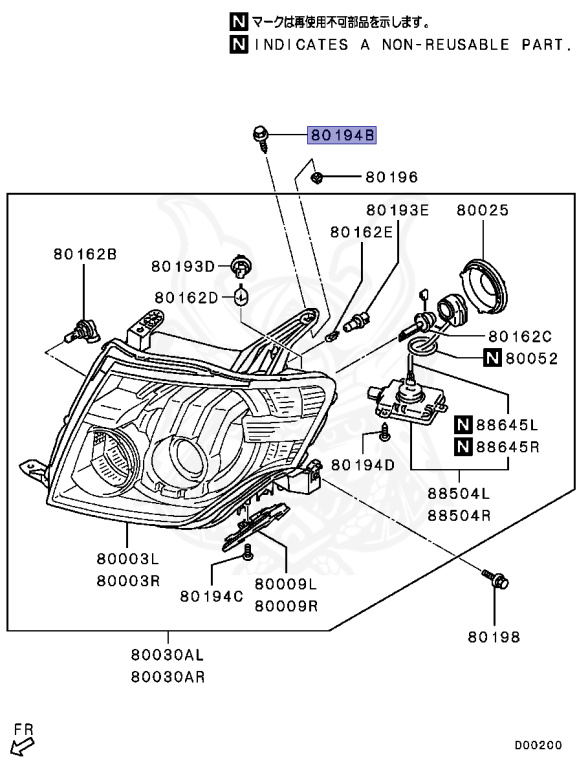 N マークは再使用不可部品を示します。
N INDICATES A NON-REUSABLE PART.

80194B
80196
80193E
80025
80162E
80162B
80193D
80162D
80162C
N 80052
N 88645L
N 88645R
80194D
88504L
88504R
80003L
80003R
80194C
80009L
80009R
80198
80030AL
80030AR
FR
D00200