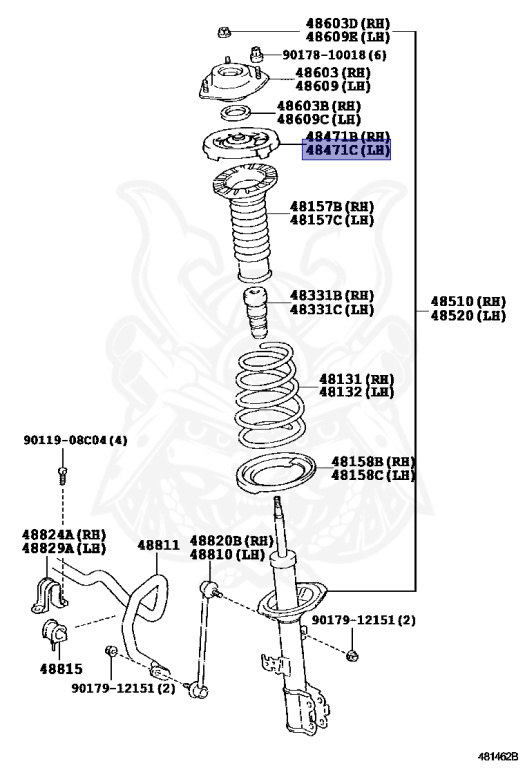 48603D (RH)
48609E (LH)
90178-10018 (6)
48603 (RH)
48609 (LH)
48603B (RH)
48609C (LH)
48471B (RH)
48471C (LH)
48157B (RH)
48157C (LH)
48331B (RH)
48331C (LH)
48510 (RH)
48520 (LH)
48131 (RH)
48132 (LH)
90119-08C04 (4)
48158B (RH)
48158C (LH)
48824A (RH)
48829A (LH)
48811
48820B (RH)
48810 (LH)
90179-12151 (2)
48815
90179-12151 (2)
481462B