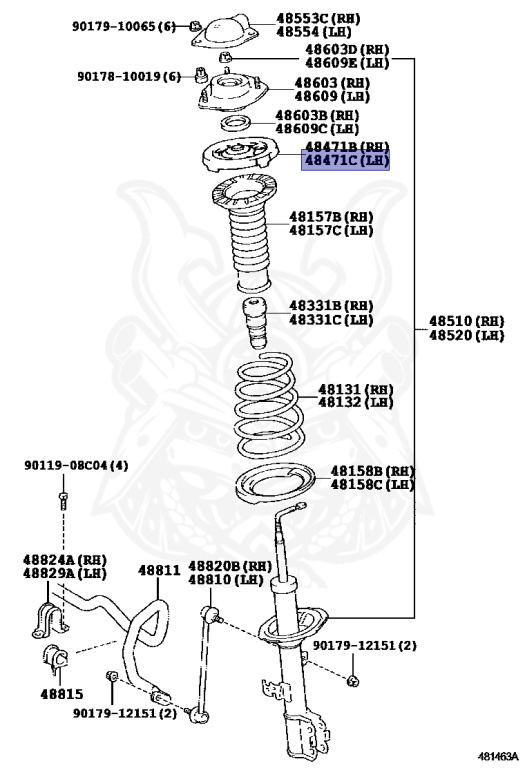 90179-10065 (6)
48553C (RH)
48554 (LH)
48603D (RH)
48609E (LH)
90178-10019 (6)
48603 (RH)
48609 (LH)
48603B (RH)
48609C (LH)
48471B (RH)
48471C (LH)
48157B (RH)
48157C (LH)
48331B (RH)
48331C (LH)
48510 (RH)
48520 (LH)
48131 (RH)
48132 (LH)
90119-08C04 (4)
48158B (RH)
48158C (LH)
48824A (RH)
48829A (LH)
48811
48820B (RH)
48810 (LH)
90179-12151 (2)
48815
90179-12151 (2)
481463A