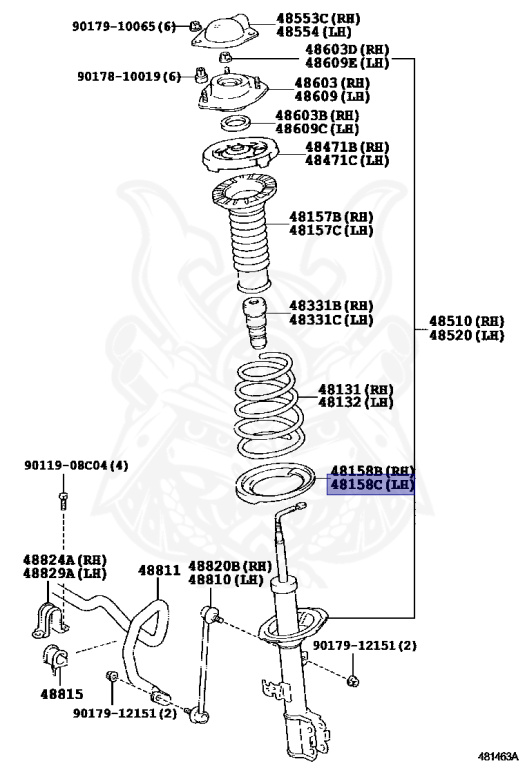 90179-10065 (6)
48553C (RH)
48554 (LH)
48603D (RH)
48609E (LH)
90178-10019 (6)
48603 (RH)
48609 (LH)
48603B (RH)
48609C (LH)
48471B (RH)
48471C (LH)
48157B (RH)
48157C (LH)
48331B (RH)
48331C (LH)
48510 (RH)
48520 (LH)
48131 (RH)
48132 (LH)
90119-08C04 (4)
48158B (RH)
48158C (LH)
48824A (RH)
48829A (LH)
48811
48820B (RH)
48810 (LH)
90179-12151 (2)
48815
90179-12151 (2)
481463A