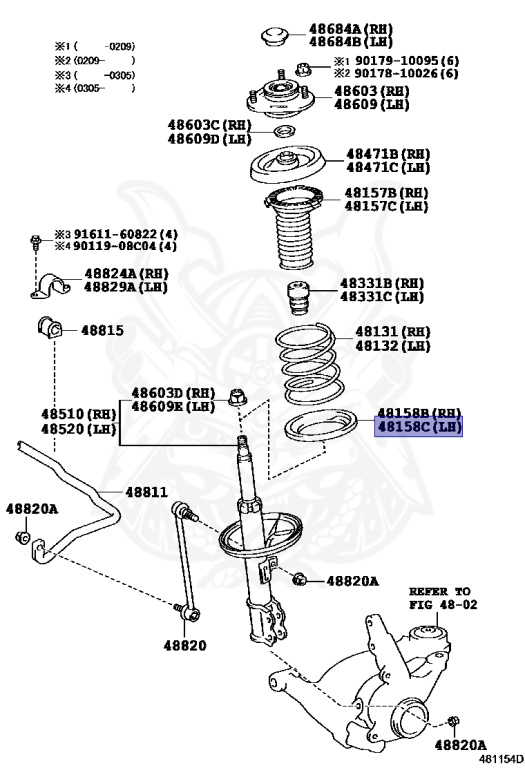 ※1 (    -0209)
※2 (0209-    )
※3 (    -0305)
※4 (0305-    )

48684A (RH)
48684B (LH)

※1 90179-10095 (6)
※2 90178-10026 (6)

48603 (RH)
48609 (LH)

48603C (RH)
48609D (LH)

48471B (RH)
48471C (LH)

48157B (RH)
48157C (LH)

※3 91611-60822 (4)
※4 90119-08C04 (4)

48824A (RH)
48829A (LH)

48331B (RH)
48331C (LH)

48815

48131 (RH)
48132 (LH)

48603D (RH)
48609E (LH)

48510 (RH)
48520 (LH)

48158B (RH)
48158C (LH)

48811

48820A

48820A

REFER TO
FIG 48-02

48820

48820A

481154D