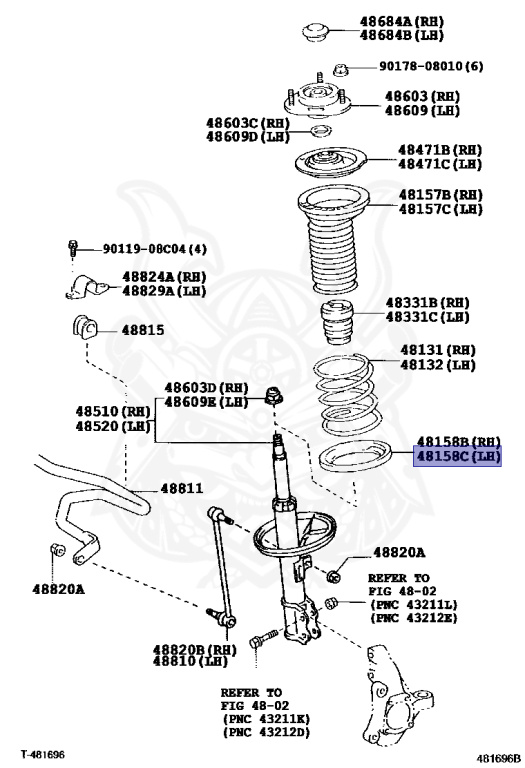 48684A(RH)
48684B(LH)

90178-08010(6)

48603(RH)
48609(LH)

48603C(RH)
48609D(LH)

48471B(RH)
48471C(LH)

48157B(RH)
48157C(LH)

90119-08C04(4)

48824A(RH)
48829A(LH)

48331B(RH)
48331C(LH)

48815

48131(RH)
48132(LH)

48603D(RH)
48609E(LH)

48510(RH)
48520(LH)

48158B(RH)
48158C(LH)

48811

48820A

48820A

REFER TO
FIG 48-02
(PNC 43211L)
(PNC 43212E)

48820B(RH)
48810(LH)

REFER TO
FIG 48-02
(PNC 43211K)
(PNC 43212D)

T-481696

481696B