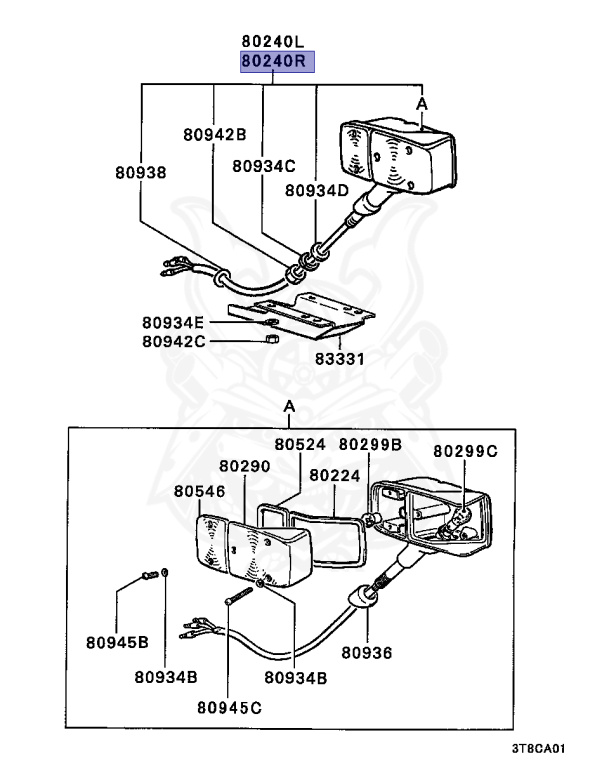 80240L
80240R

A

80942B
80938
80934C
80934D

80934E
80942C
83331

A

80524
80299B
80299C
80290
80224
80546

80945B
80934B
80934B
80936
80945C

3T8CA01