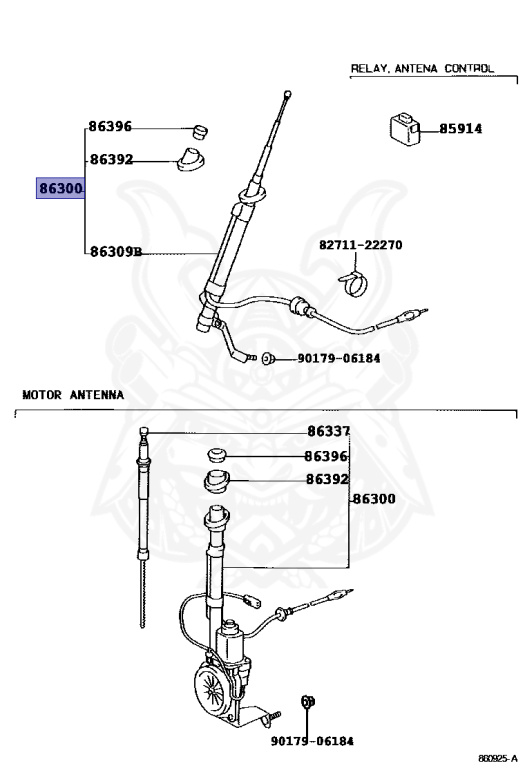 RELAY, ANTENA CONTROL

86396

86392

86300

86309B

85914

82711-22270

90179-06184

MOTOR ANTENNA

86337

86396

86392

86300

90179-06184

860925-A