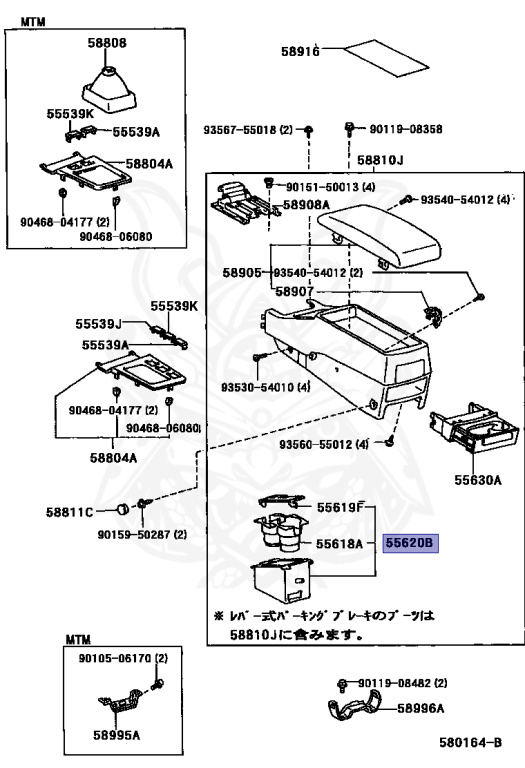 MTM
58808
55539K
55539A
58804A
90468-04177 (2)
90468-06080
58916
93567-55018 (2)
90119-08358
58810J
90151-50013 (4)
58908A
93540-54012 (4)
58905
93540-54012 (2)
58907
55539J
55539K
55539A
90468-04177 (2)
90468-06080
58804A
93530-54010 (4)
93560-55012 (4)
55630A
58811C
90159-50287 (2)
55619F
55618A
55620B
※ レバー式パーキングブレーキのブーツは 58810Jに含みます。
MTM
90105-06170 (2)
58995A
90119-08482 (2)
58996A
580164-B