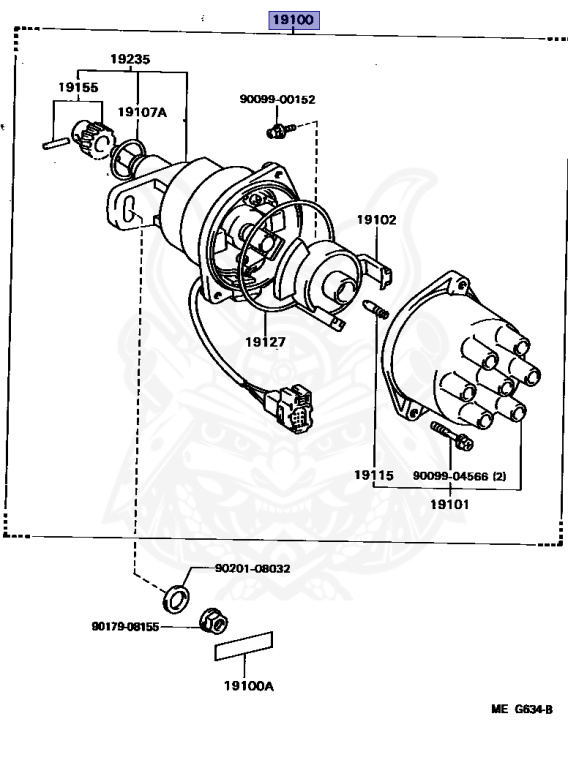 19100

19235

19155

19107A

90099-00152

19102

19127

19115

90099-04566 (2)

19101

90201-08032

90179-08155

19100A

ME G634-B