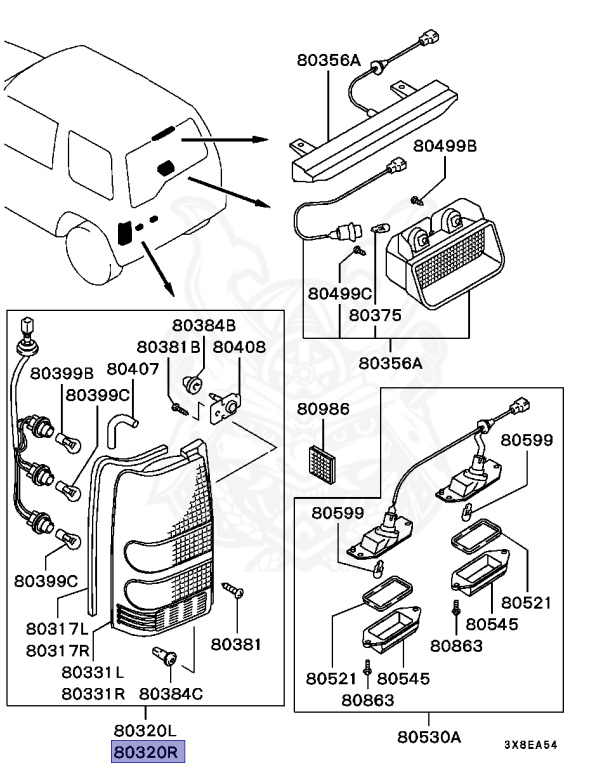 80356A
80499B
80499C
80375
80356A
80384B
80381B
80408
80407
80399B
80399C
80399C
80317L
80317R
80331L
80331R
80384C
80381
80320L
80320R
80986
80599
80599
80521
80545
80863
80521
80545
80863
80530A
3X8EA54