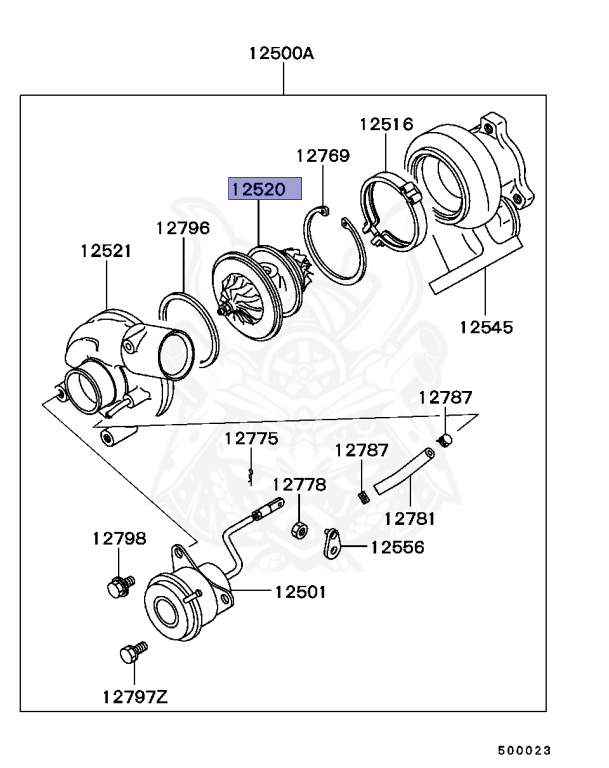 12500A

12516

12769

12520

12796

12521

12545

12787

12775

12787

12778

12781

12798

12556

12501

12797Z

500023