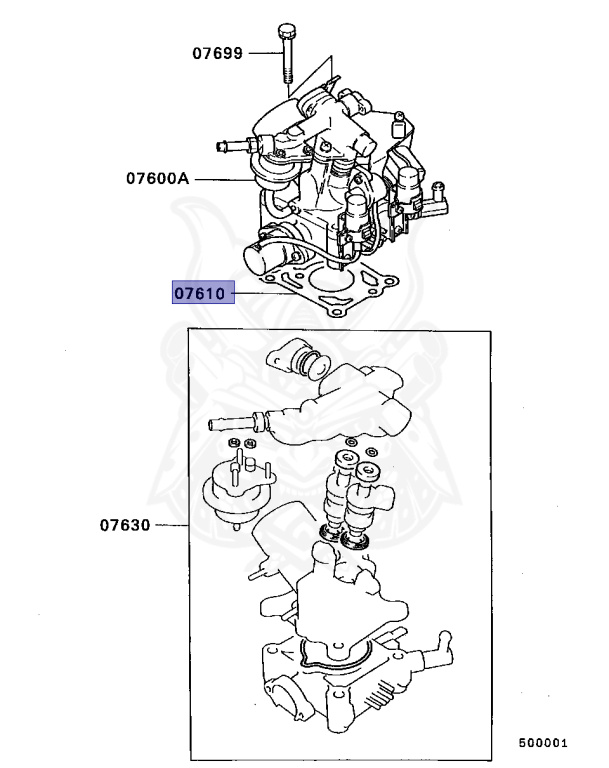 07699

07600A

07610

07630

500001