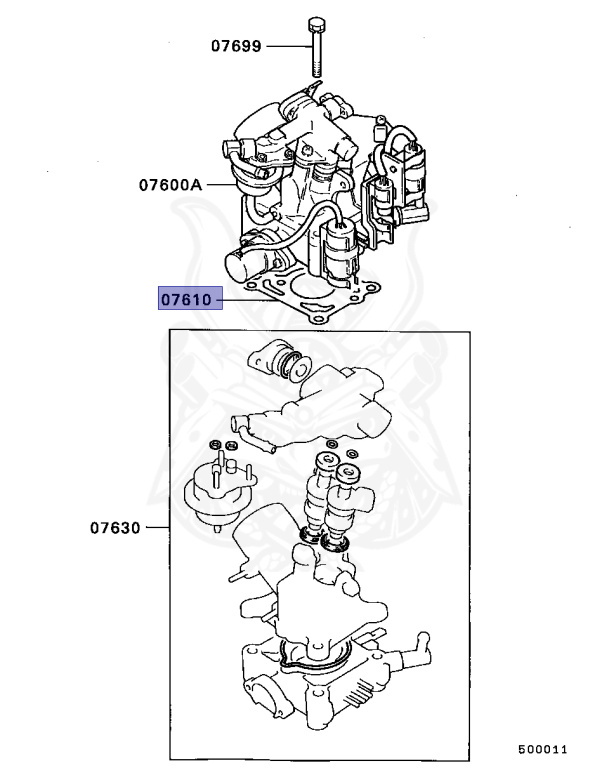 07699

07600A

07610

07630

500011