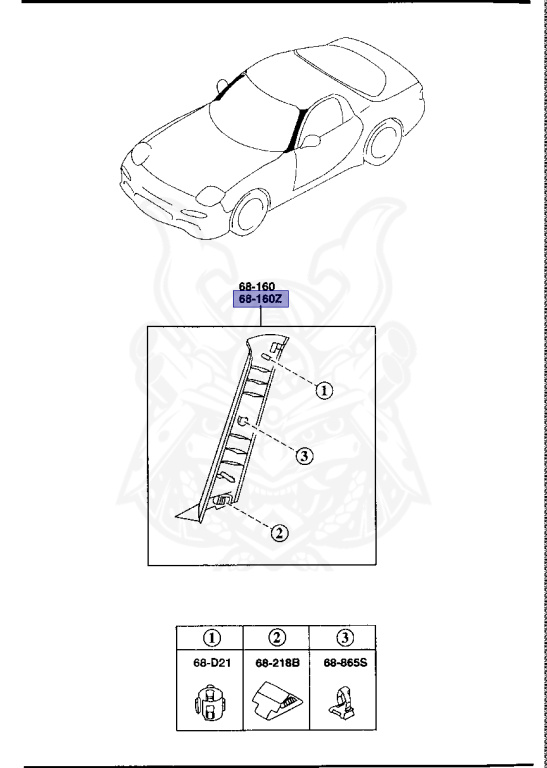 68-160
68-160Z

1
3
2

| 1 | 2 | 3 |
|---|---|---|
| 68-D21 | 68-218B | 68-865S |