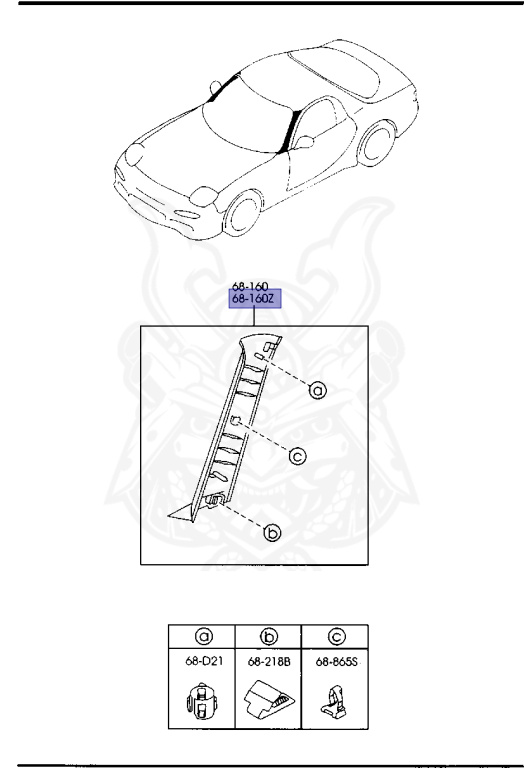 68-160
68-160Z

a
c
b

| a | b | c |
|---|---|---|
| 68-D21 | 68-218B | 68-865S |