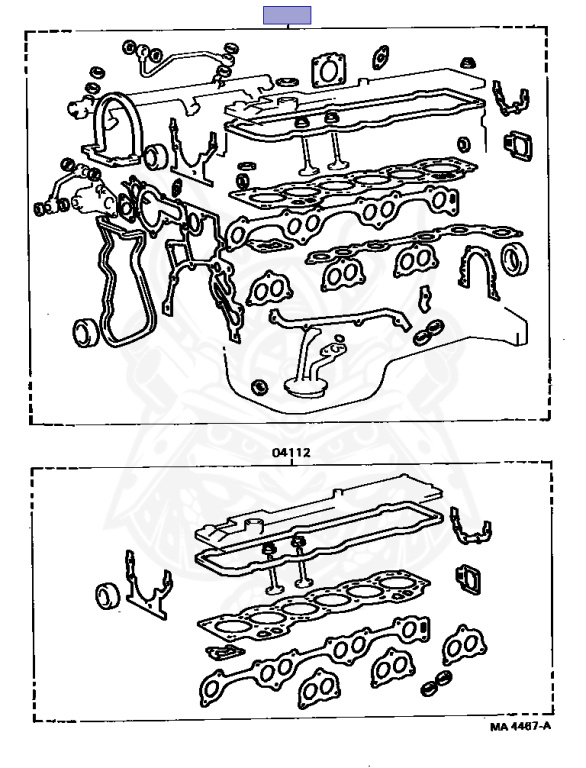 04112

MA 4467-A