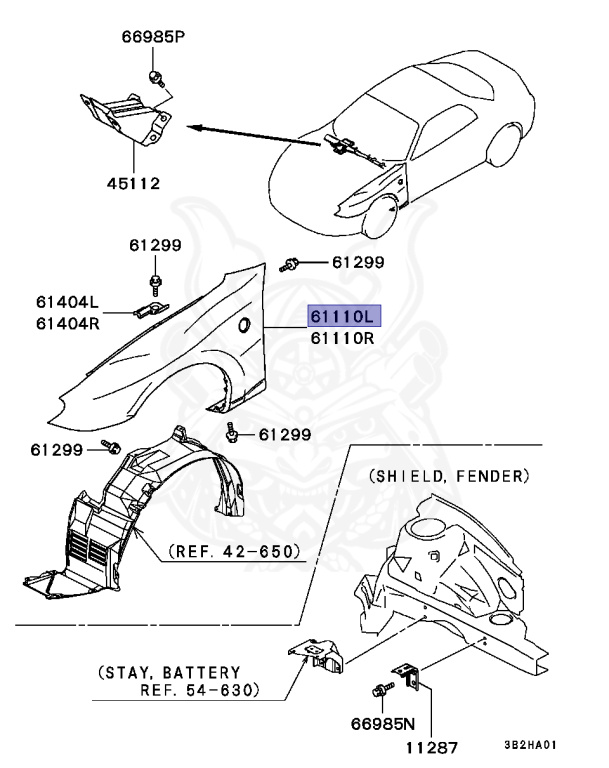 66985P

45112

61299

61299

61404L
61404R

61110L
61110R

61299

61299

(SHIELD, FENDER)

(REF. 42-650)

(STAY, BATTERY
REF. 54-630)

66985N

11287

3B2HA01