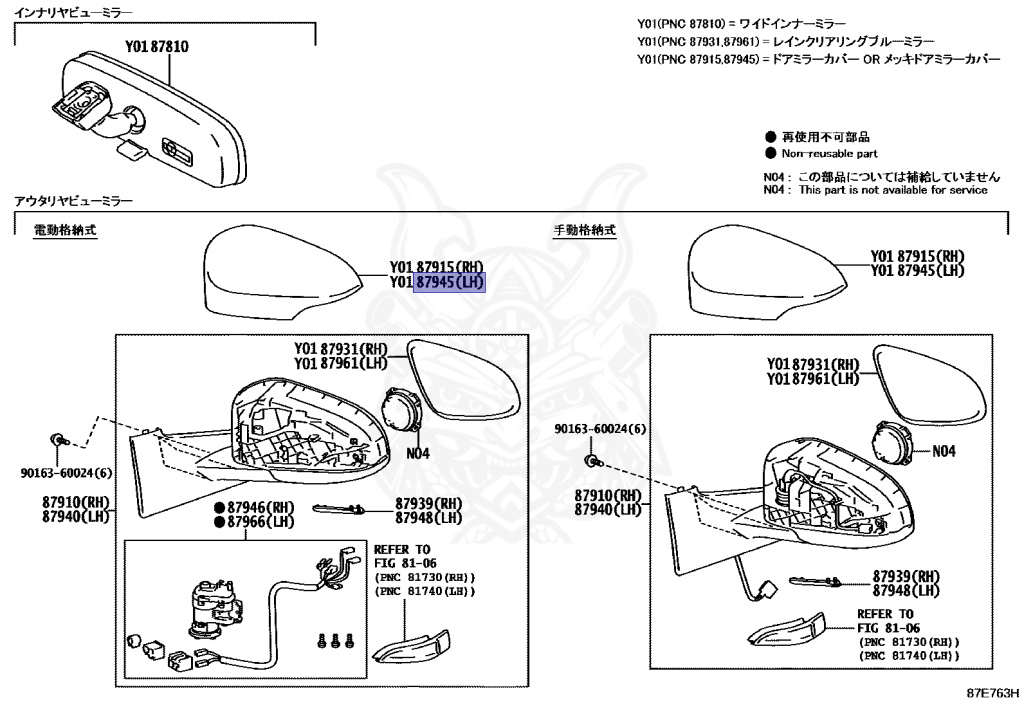 インナリヤビューミラー

Y01 87810

Y01(PNC 87810) = ワイドインナーミラー
Y01(PNC 87931,87961) = レインクリアリングブルーミラー
Y01(PNC 87915,87945) = ドアミラーカバー OR メッキドアミラーカバー

● 再使用不可部品
● Non-reusable part

N04 : この部品については補給していません
N04 : This part is not available for service

アウタリヤビューミラー

電動格納式

Y01 87915(RH)
Y01 87945(LH)

Y01 87931(RH)
Y01 87961(LH)

N04

90163-60024(6)

87910(RH)
87940(LH)

● 87946(RH)
● 87966(LH)

87939(RH)
87948(LH)

REFER TO
FIG 81-06
(PNC 81730(RH))
(PNC 81740(LH))

手動格納式

Y01 87915(RH)
Y01 87945(LH)

Y01 87931(RH)
Y01 87961(LH)

90163-60024(6)

N04

87910(RH)
87940(LH)

87939(RH)
87948(LH)

REFER TO
FIG 81-06
(PNC 81730(RH))
(PNC 81740(LH))

87E763H