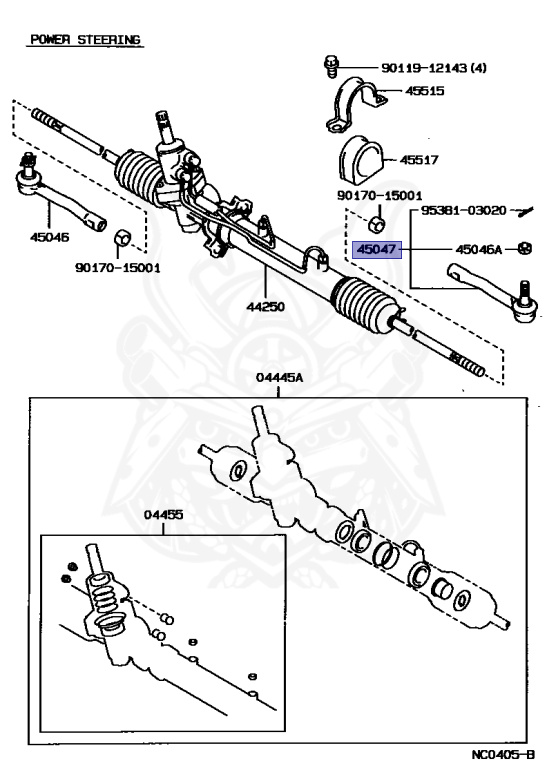 POWER STEERING

90119-12143 (4)

45515

45517

90170-15001

95381-03020

45047

45046A

45046

90170-15001

44250

04445A

04455

NC0405-B