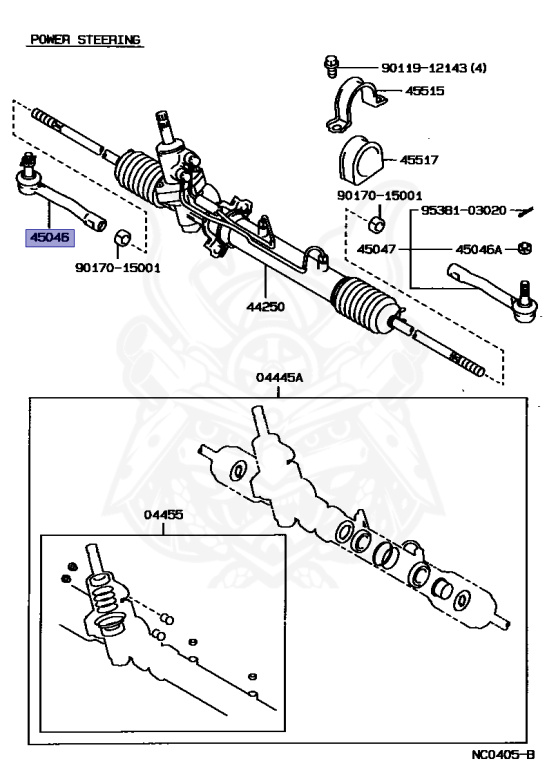 POWER STEERING

90119-12143 (4)

45515

45517

90170-15001

95381-03020

45047

45046A

45046

90170-15001

44250

04445A

04455

NC0405-B