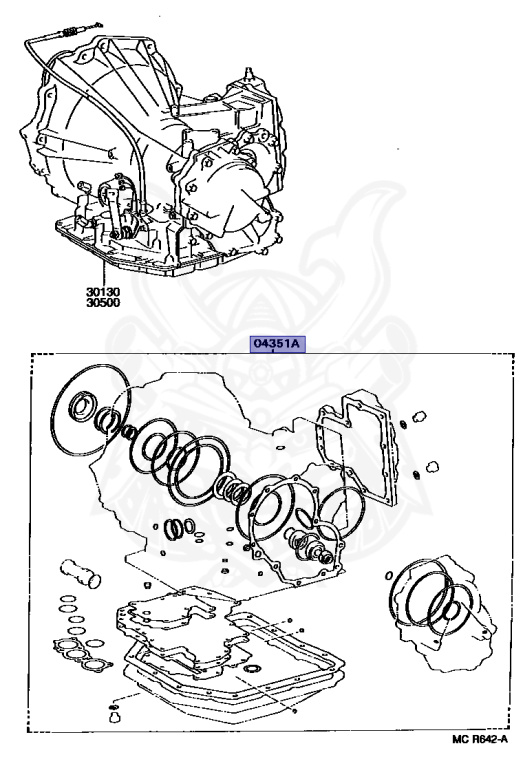 30130
30500

04351A

MC R642-A