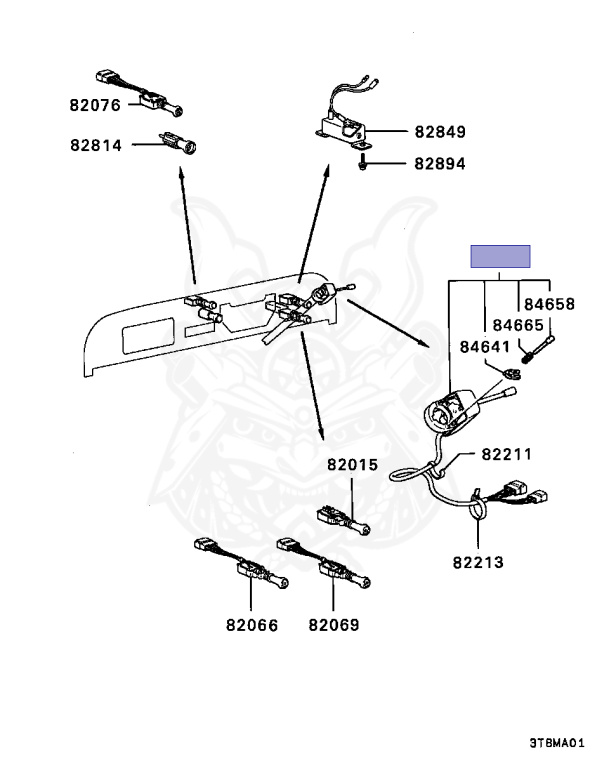 82076
82814
82849
82894
84658
84665
84641
82211
82213
82015
82066
82069
3T8MA01