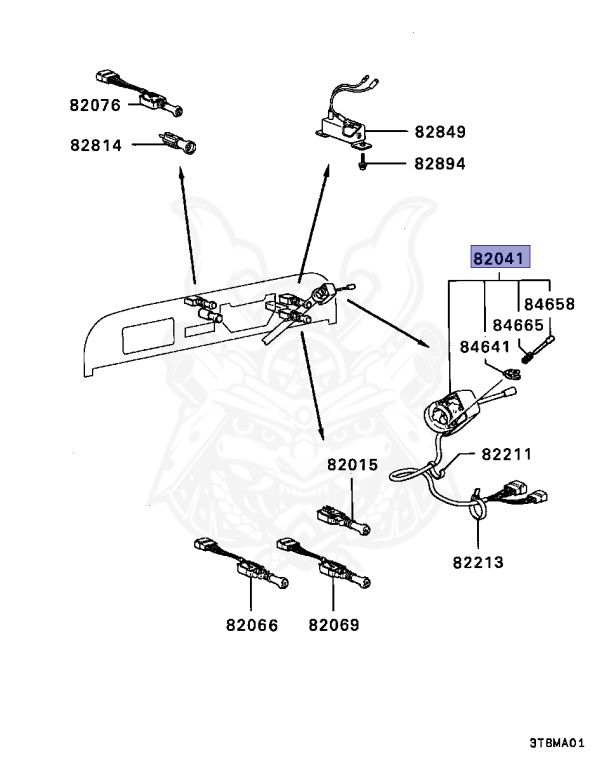 82076
82814
82849
82894
82041
84658
84665
84641
82211
82213
82015
82066
82069
3T8MA01