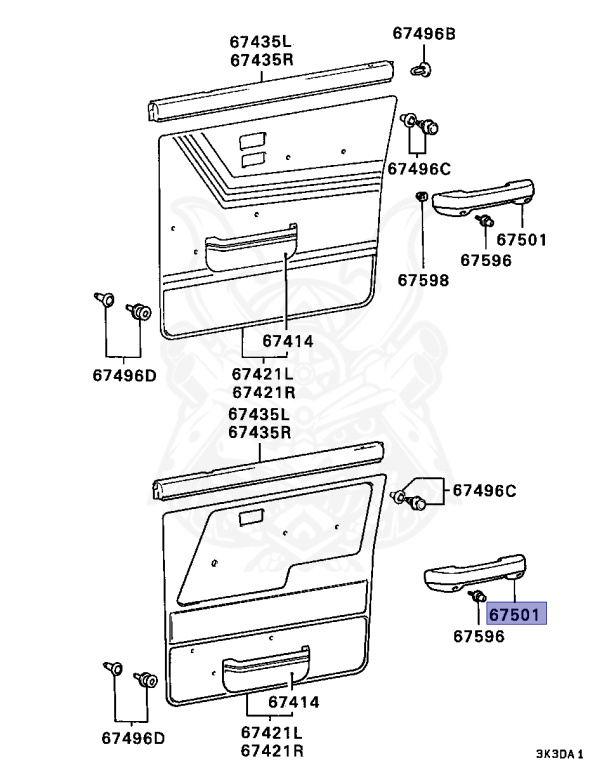 67435L
67435R
67496B
67496C
67501
67596
67598
67414
67496D
67421L
67421R
67435L
67435R
67496C
67501
67596
67414
67496D
67421L
67421R
3K3DA 1