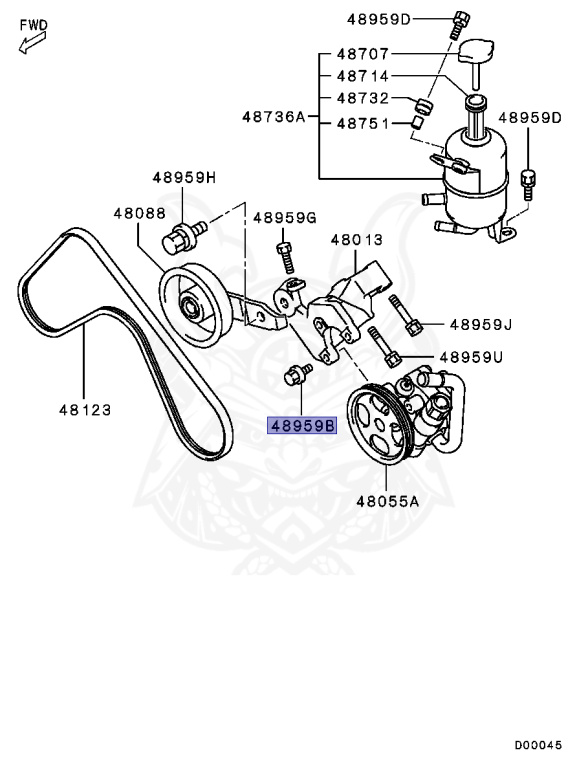 FWD

48959D

48707

48714

48732

48736A

48751

48959D

48959H

48088

48959G

48013

48959J

48959U

48123

48959B

48055A

D00045