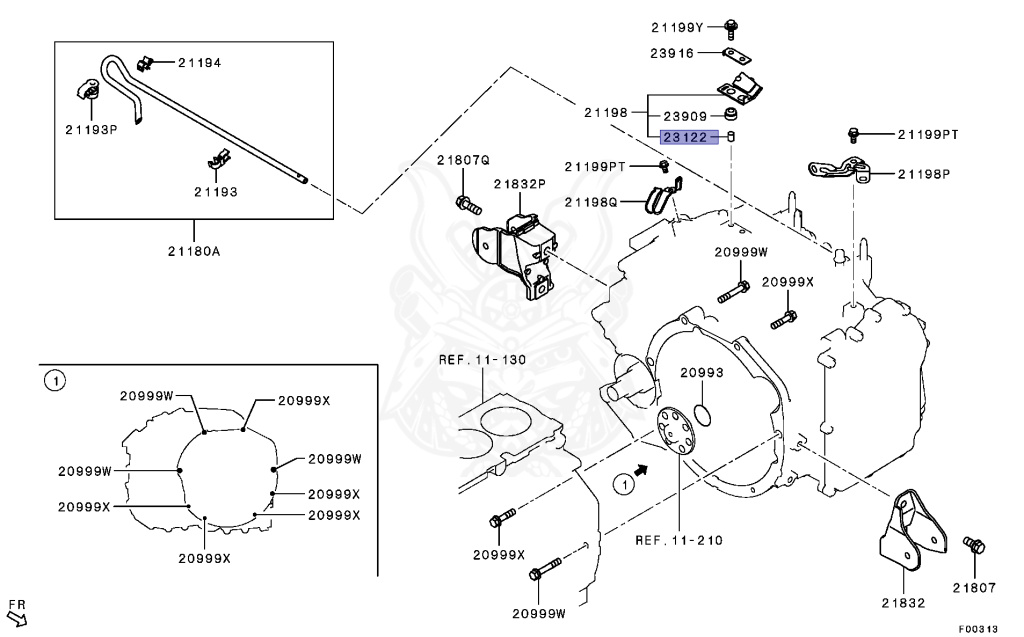 21194
21193P
21193
21180A
21199Y
23916
21198
23909
23122
21199PT
21198P
21807Q
21832P
21199PT
21198Q
20999W
20999X
REF.11-130
20993
1
REF.11-210
20999X
20999W
21832
21807
1
20999W
20999X
20999W
20999W
20999X
20999X
20999X
20999X
FR
F00313