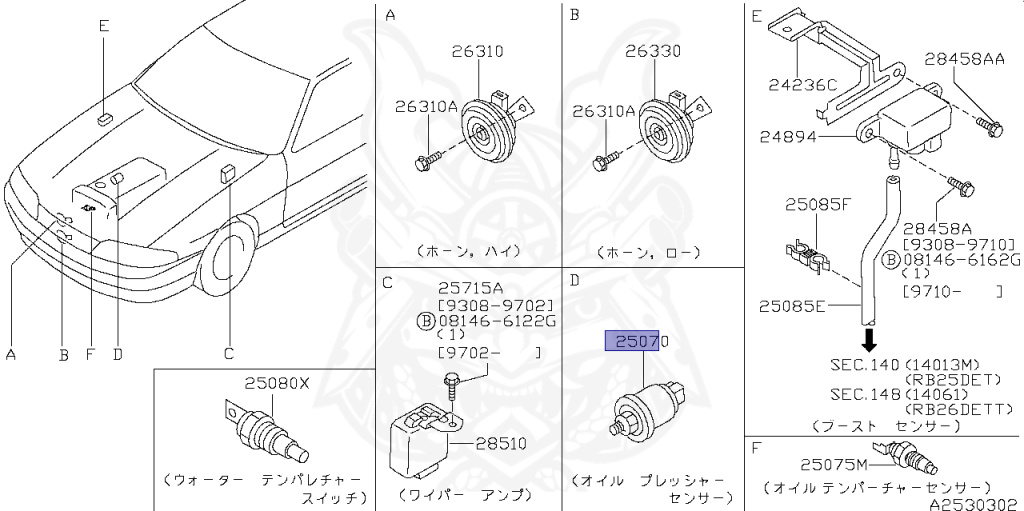 E

A

B

F

D

C

25080X

(ウォーター テンパレチャー スイッチ)

A

26310

26310A

(ホーン, ハイ)

B

26330

26310A

(ホーン, ロー)

C

25715A
[9308-9702]
Ⓑ 08146-6122G
(1)
[9702- ]

28510

(ワイパー アンプ)

D

25070

(オイル プレッシャー センサー)

E

24236C

28458AA

24894

25085F

28458A
[9308-9710]
Ⓑ 08146-6162G
(1)
[9710- ]

25085E

SEC.140 (14013M)
(RB25DET)
SEC.148 (14061)
(RB26DETT)

(ブースト センサー)

F

25075M

(オイル テンパーチャーセンサー)

A2530302