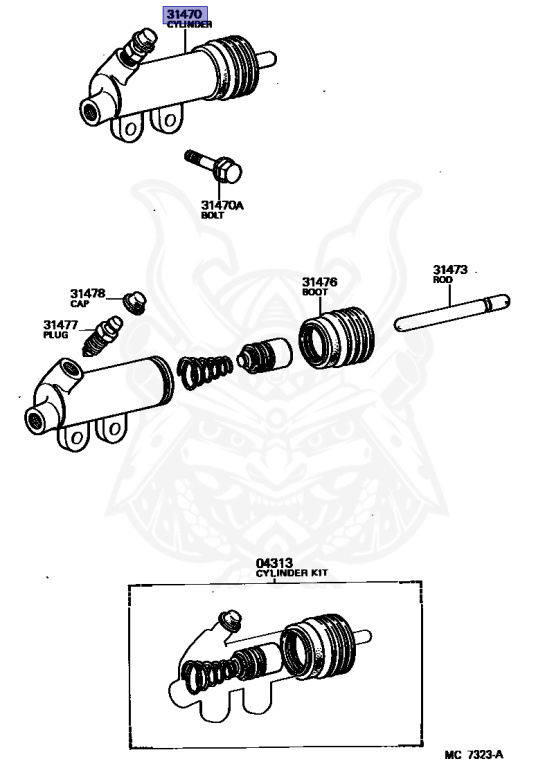 31470
CYLINDER

31470A
BOLT

31478
CAP

31477
PLUG

31476
BOOT

31473
ROD

04313
CYLINDER KIT

MC 7323-A