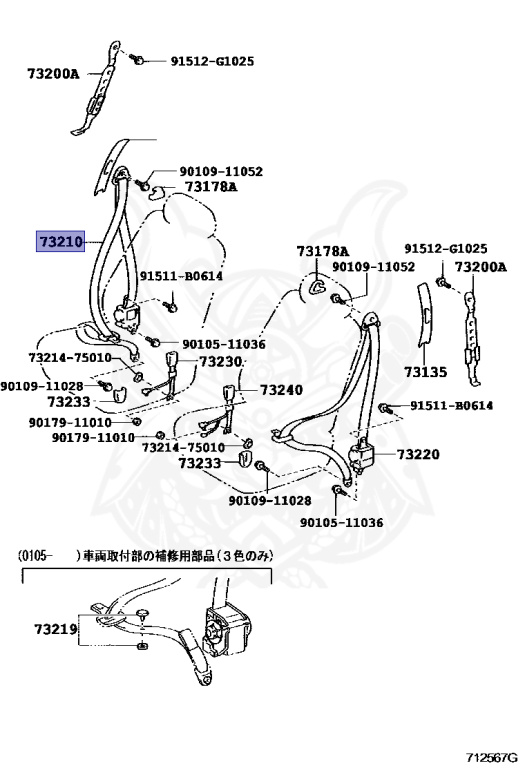 73200A
91512-G1025
90109-11052
73178A
73210
91511-B0614
90105-11036
73214-75010
73230
90109-11028
73233
90179-11010
90179-11010
73178A
90109-11052
91512-G1025
73200A
73135
91511-B0614
73240
73214-75010
73233
73220
90109-11028
90105-11036

(0105- )車両取付部の補修用部品（3色のみ）
73219

712567G