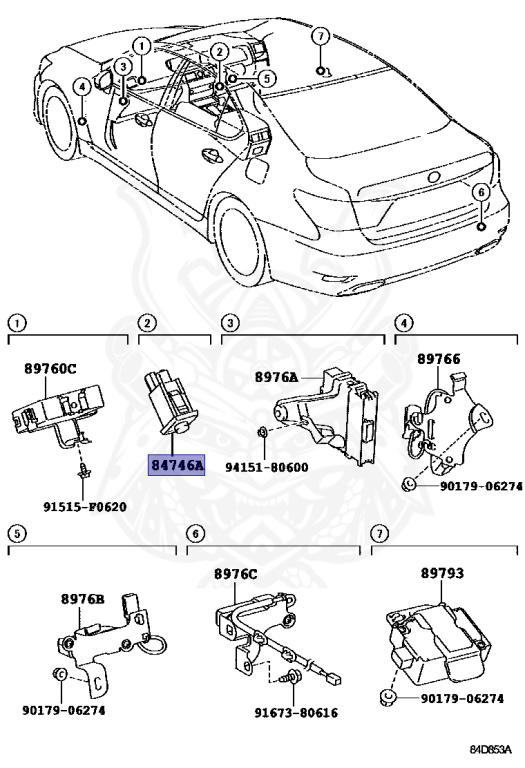 1
2
3
4
5
6
7

1
89760C
91515-F0620

2
84746A

3
8976A
94151-80600

4
89766
90179-06274

5
8976B
90179-06274

6
8976C
91673-80616

7
89793
90179-06274

84D853A