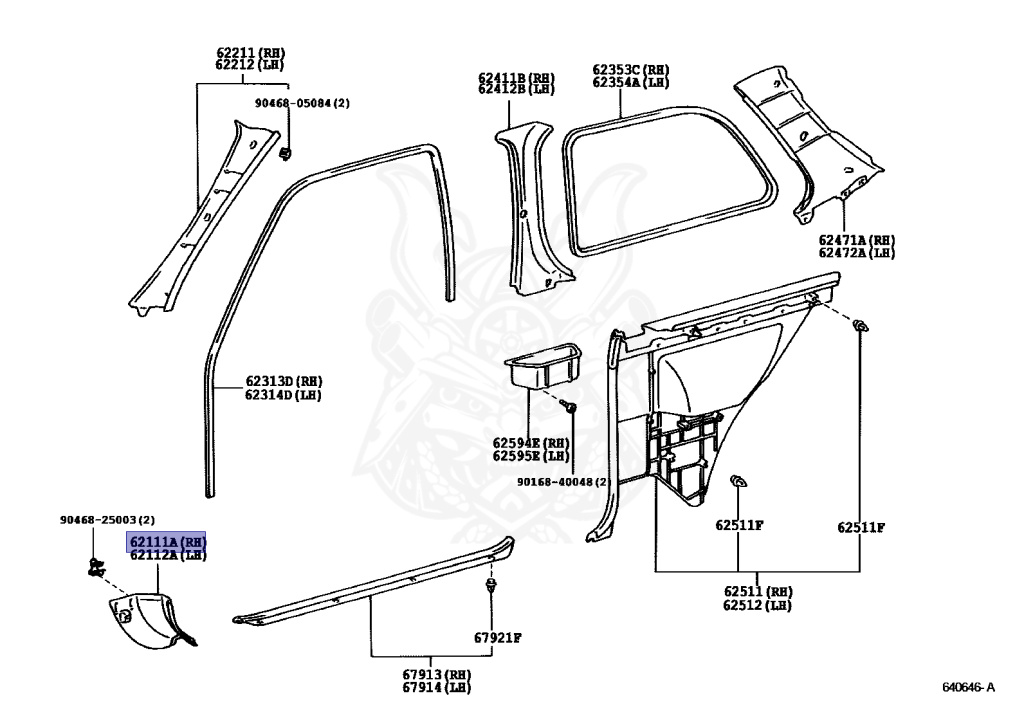 62211 (RH)
62212 (LH)

90468-05084 (2)

62411B (RH)
62412B (LH)

62353C (RH)
62354A (LH)

62471A (RH)
62472A (LH)

62313D (RH)
62314D (LH)

62594E (RH)
62595E (LH)

90168-40048 (2)

90468-25003 (2)

62111A (RH)
62112A (LH)

62511F

62511F

62511 (RH)
62512 (LH)

67921F

67913 (RH)
67914 (LH)

640646-A