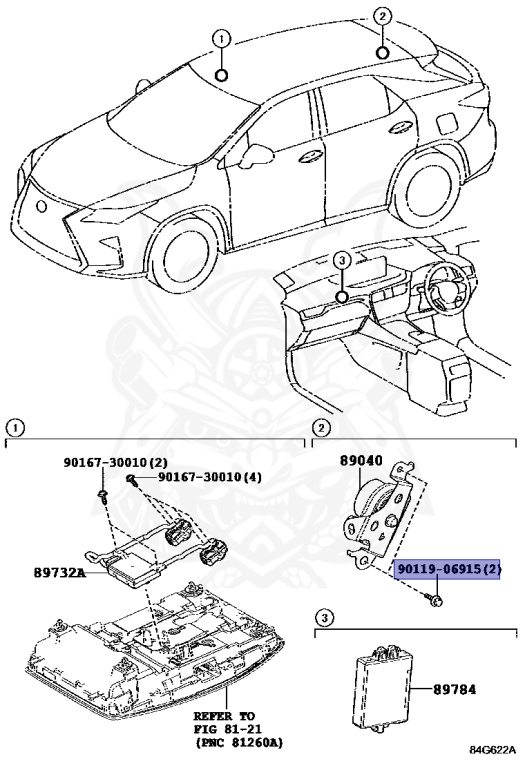 1
2
3
1
90167-30010(2)
90167-30010(4)
89732A
REFER TO FIG 81-21 (PNC 81260A)
2
89040
90119-06915(2)
3
89784
84G622A