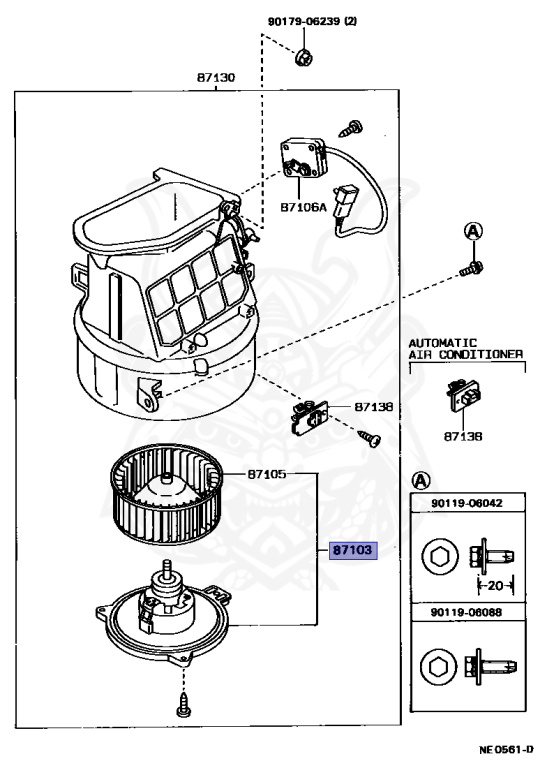 90179-06239 (2)

87130

87106A

A

AUTOMATIC AIR CONDITIONER

87138

87138

87105

87103

A

90119-06042

20

90119-06088

NE 0561-D