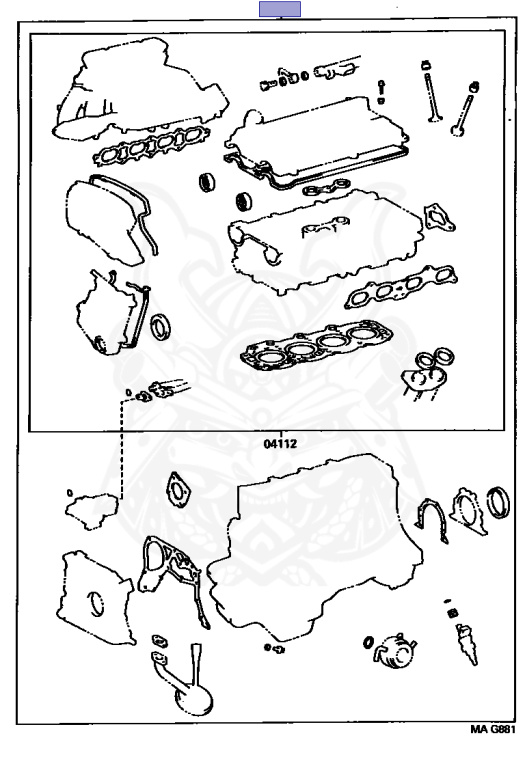 04112

MA G881