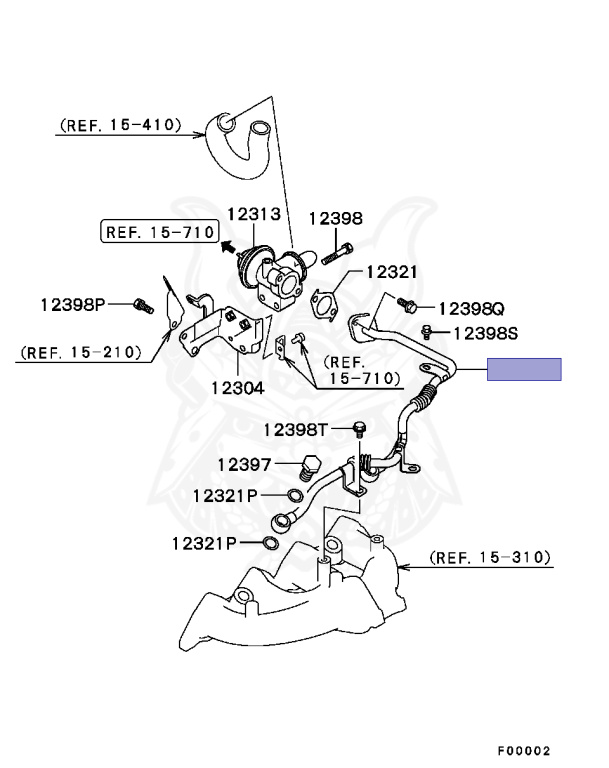 (REF. 15-410)

12313

12398

REF. 15-710

12321

12398P

12398Q

12398S

(REF. 15-210)

(REF. 15-710)

12304

12398T

12397

12321P

12321P

(REF. 15-310)

F00002