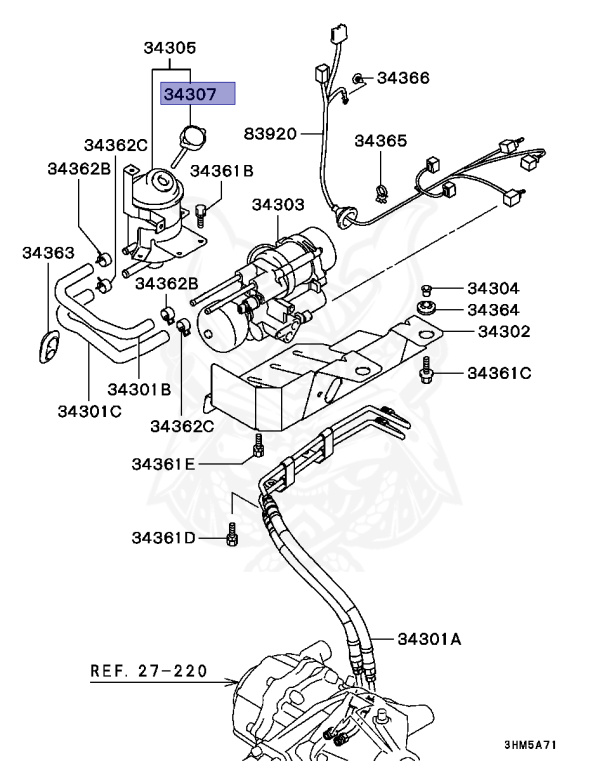 34305
34307
34366
83920
34365
34362C
34362B
34361B
34303
34363
34362B
34304
34364
34302
34361C
34301B
34301C
34362C
34361E
34361D
34301A
REF. 27-220
3HM5A71